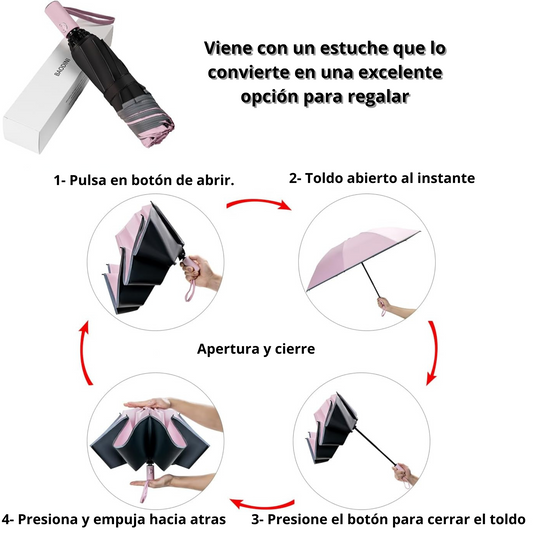 BAODINI

Viene con un estuche que lo convierte en una excelente opción para regalar

1- Pulsa en botón de abrir.

2- Toldo abierto al instante

Apertura y cierre

4- Presiona y empuja hacia atras

3- Presione el botón para cerrar el toldo